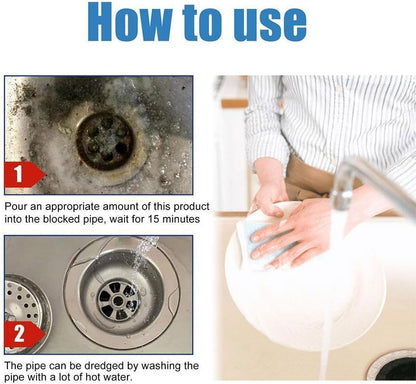 How to use

1

Pour an appropriate amount of this product into the blocked pipe, wait for 15 minutes

2

The pipe can be dredged by washing the pipe with a lot of hot water.